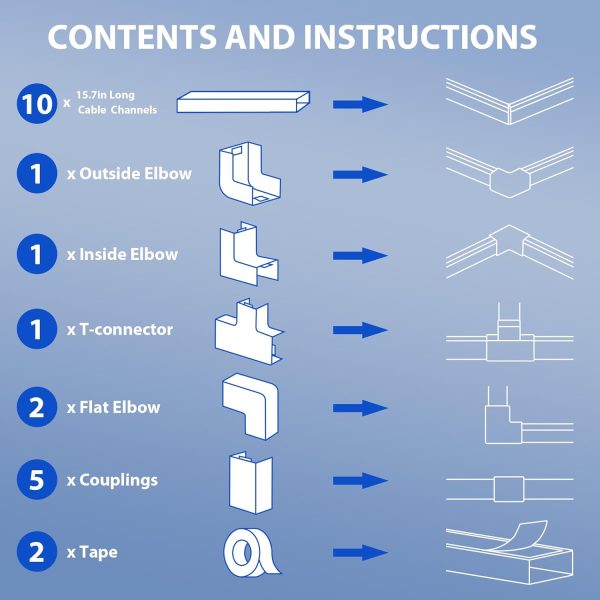 CONTENTS AND INSTRUCTIONS

10 x 15.7In Long Cable Channels

1 x Outside Elbow

1 x Inside Elbow

1 x T-connector

2 x Flat Elbow

5 x Couplings

2 x Tape