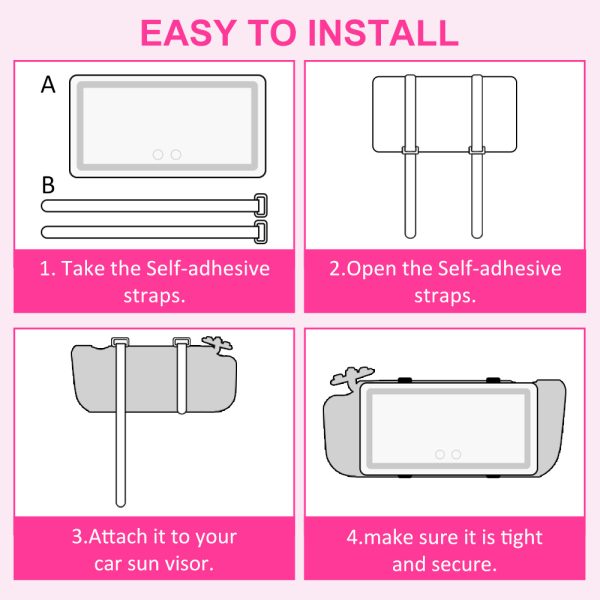 EASY TO INSTALL

A

B

1. Take the Self-adhesive straps.

2.Open the Self-adhesive straps.

3.Attach it to your car sun visor.

4.make sure it is tight and secure.